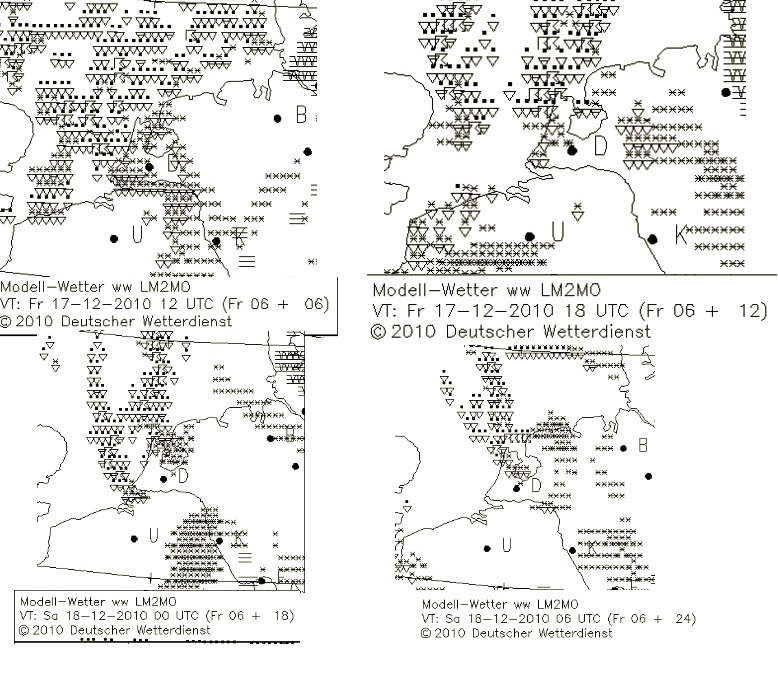 B
D
U
K

Modell-Wetter ww LM2MO
VT: Fr 17-12-2010 12 UTC (Fr 06 + 06)
© 2010 Deutscher Wetterdienst

D
U
K

Modell-Wetter ww LM2MO
VT: Fr 17-12-2010 18 UTC (Fr 06 + 12)
© 2010 Deutscher Wetterdienst

D
U

Modell-Wetter ww LM2MO
VT: Sa 18-12-2010 00 UTC (Fr 06 + 18)
© 2010 Deutscher Wetterdienst

B
D
U

Modell-Wetter ww LM2MO
VT: Sa 18-12-2010 06 UTC (Fr 06 + 24)
© 2010 Deutscher Wetterdienst