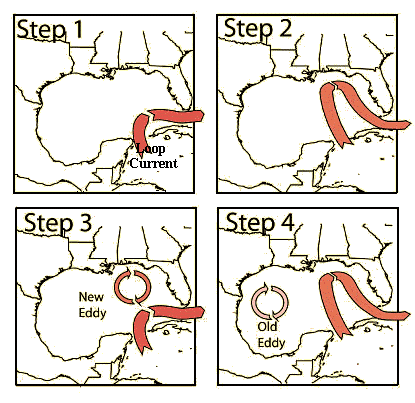 Step 1

Loop Current

Step 2

Step 3

New Eddy

Step 4

Old Eddy