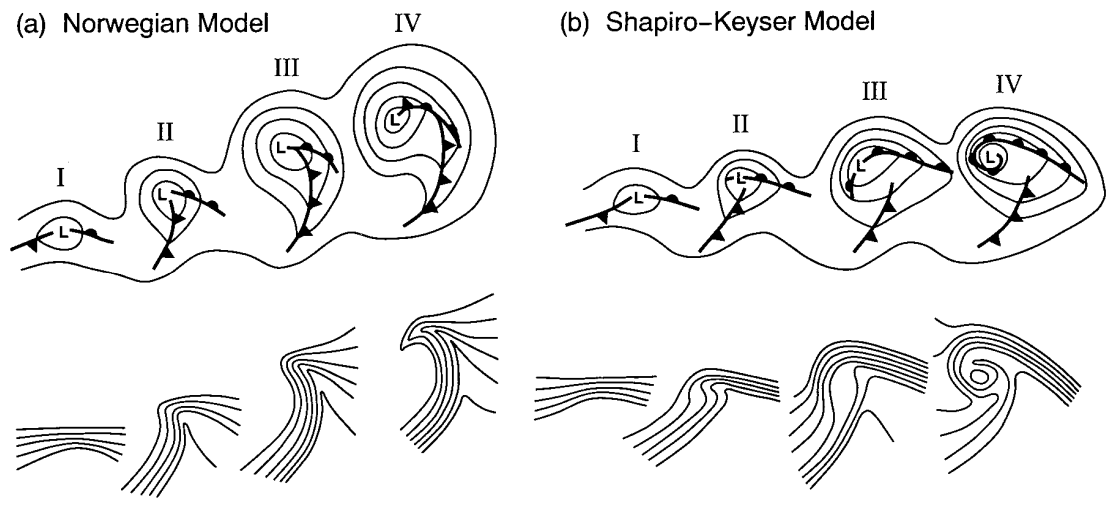 (a) Norwegian Model

I

II

III

IV

L

L

L

L

(b) Shapiro-Keyser Model

I

II

III

IV

L

L

L

L